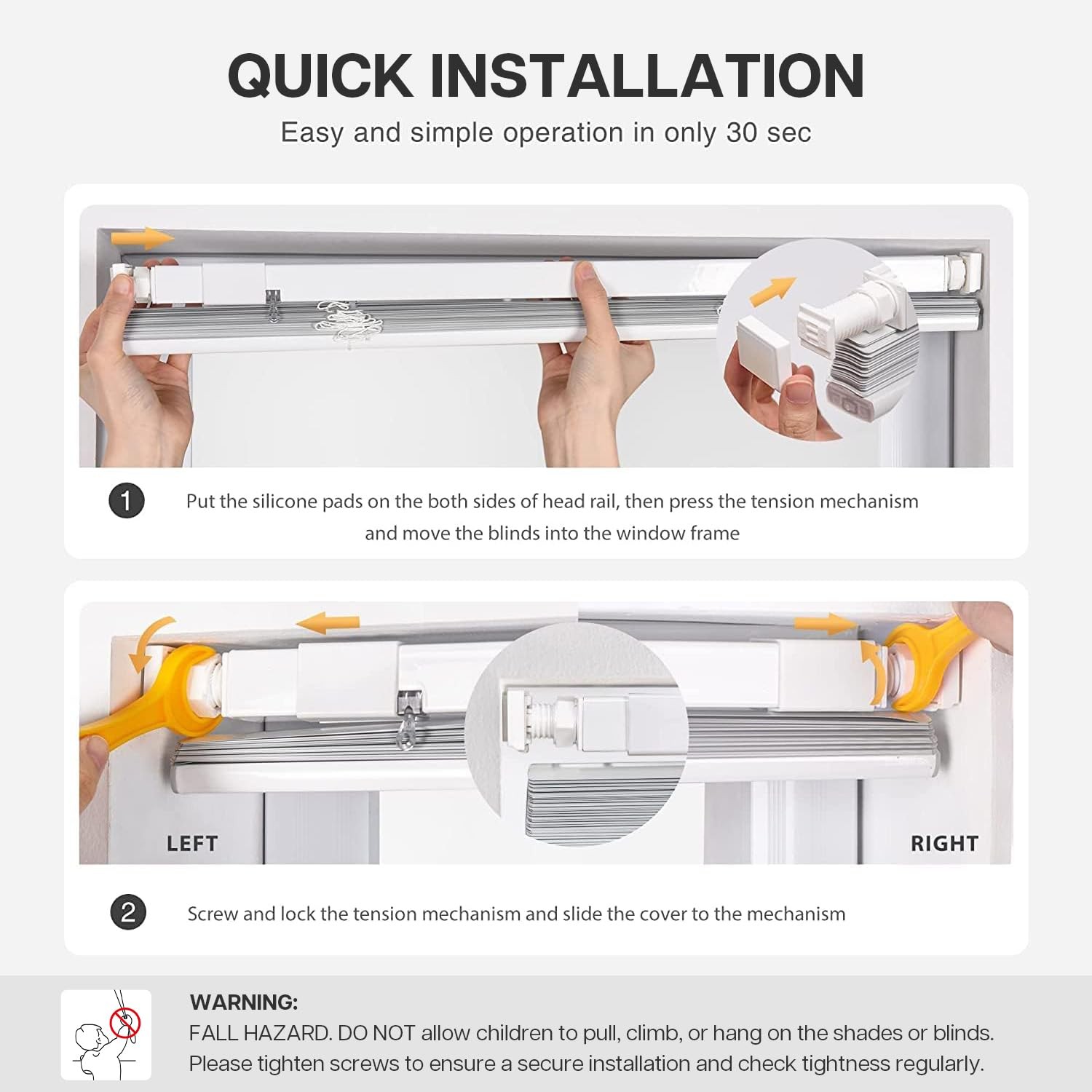 QUICK INSTALLATION

Easy and simple operation in only 30 sec

1

Put the silicone pads on the both sides of head rail, then press the tension mechanism and move the blinds into the window frame

LEFT

RIGHT

2

Screw and lock the tension mechanism and slide the cover to the mechanism

WARNING:
FALL HAZARD. DO NOT allow children to pull, climb, or hang on the shades or blinds. Please tighten screws to ensure a secure installation and check tightness regularly.