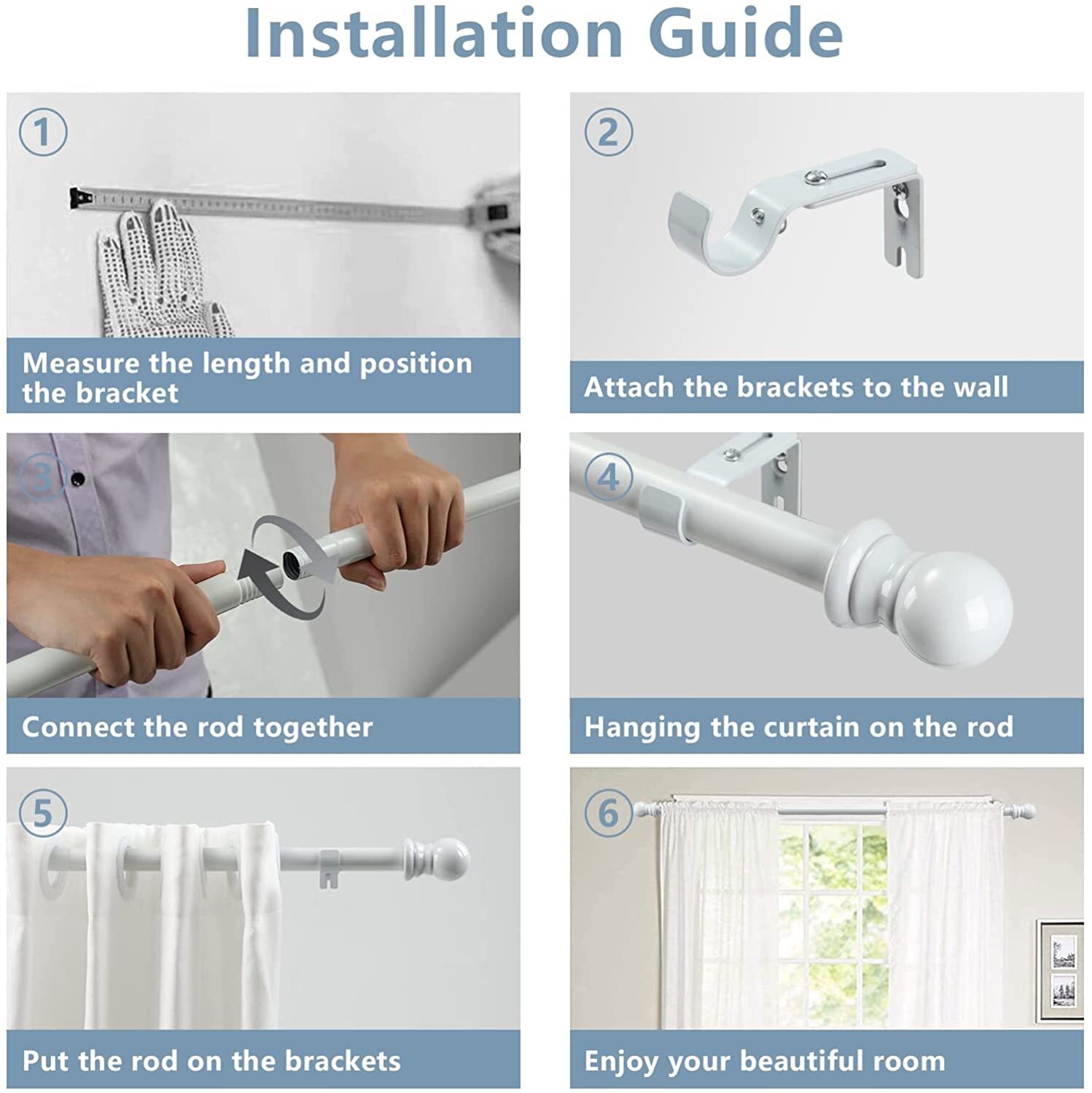 Installation Guide

①

Measure the length and position the bracket

②

Attach the brackets to the wall

③

Connect the rod together

④

Hanging the curtain on the rod

⑤

Put the rod on the brackets

⑥

Enjoy your beautiful room