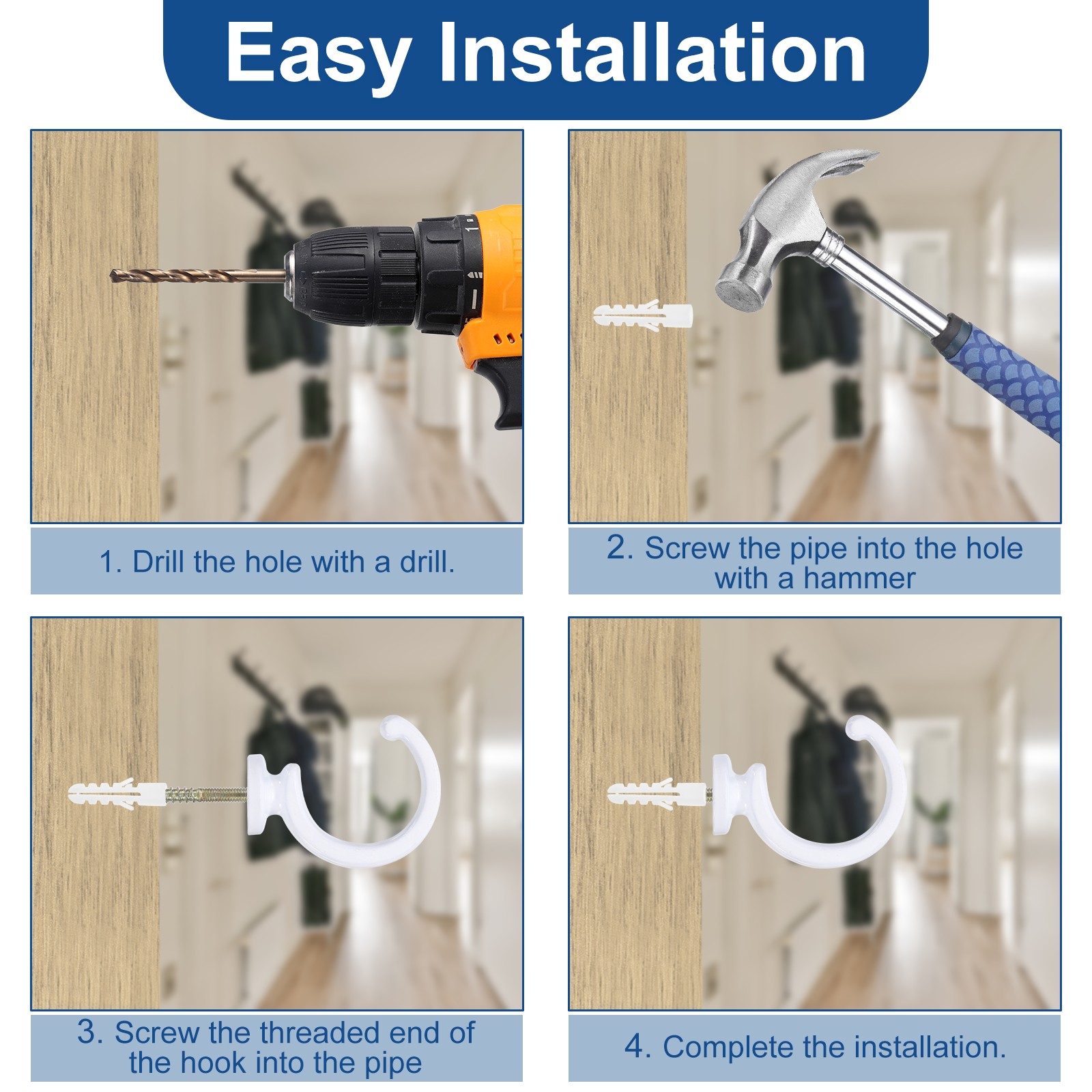 Easy Installation

1. Drill the hole with a drill.

2. Screw the pipe into the hole with a hammer

3. Screw the threaded end of the hook into the pipe

4. Complete the installation.