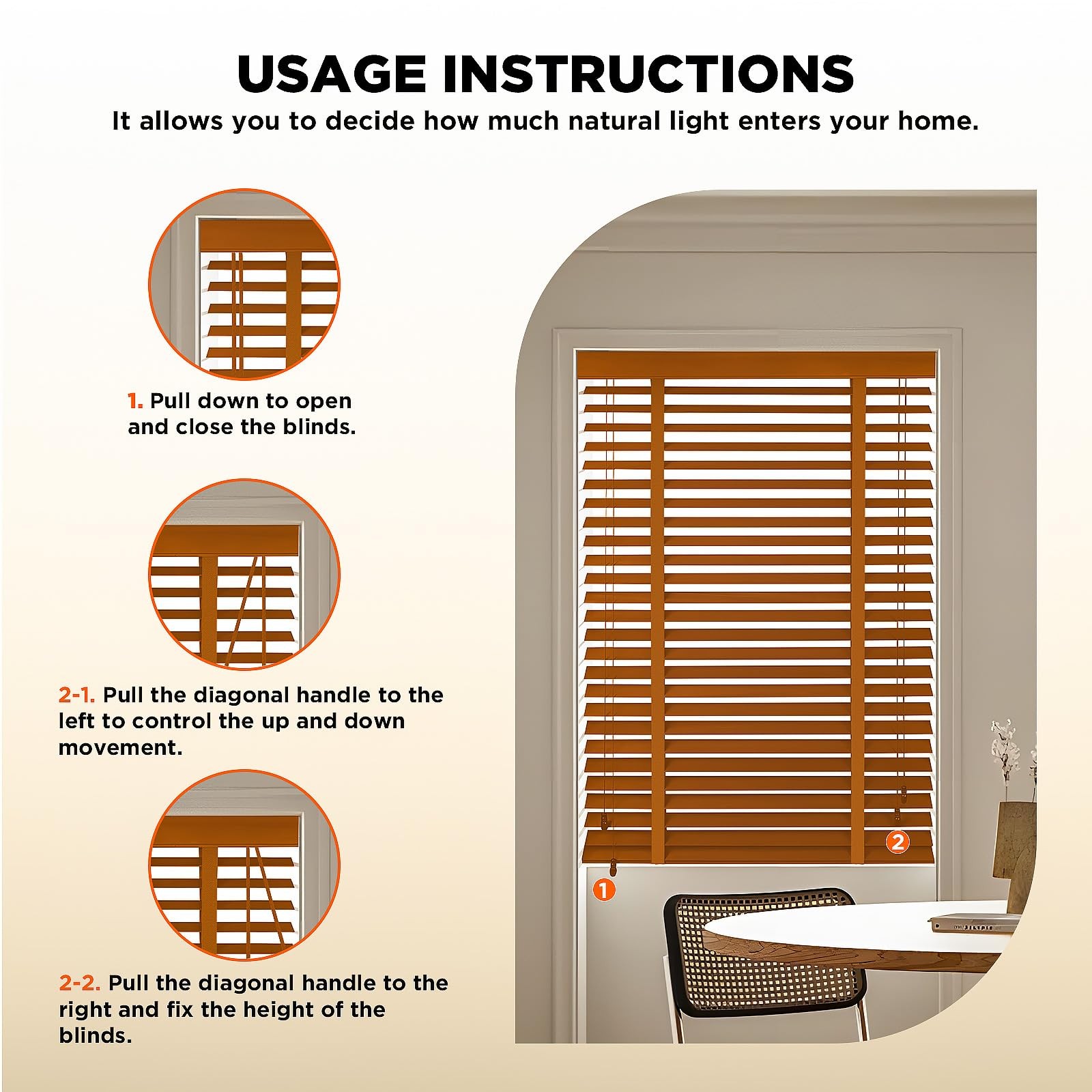 USAGE INSTRUCTIONS

It allows you to decide how much natural light enters your home.

1. Pull down to open and close the blinds.

2-1. Pull the diagonal handle to the left to control the up and down movement.

2-2. Pull the diagonal handle to the right and fix the height of the blinds.

2

1