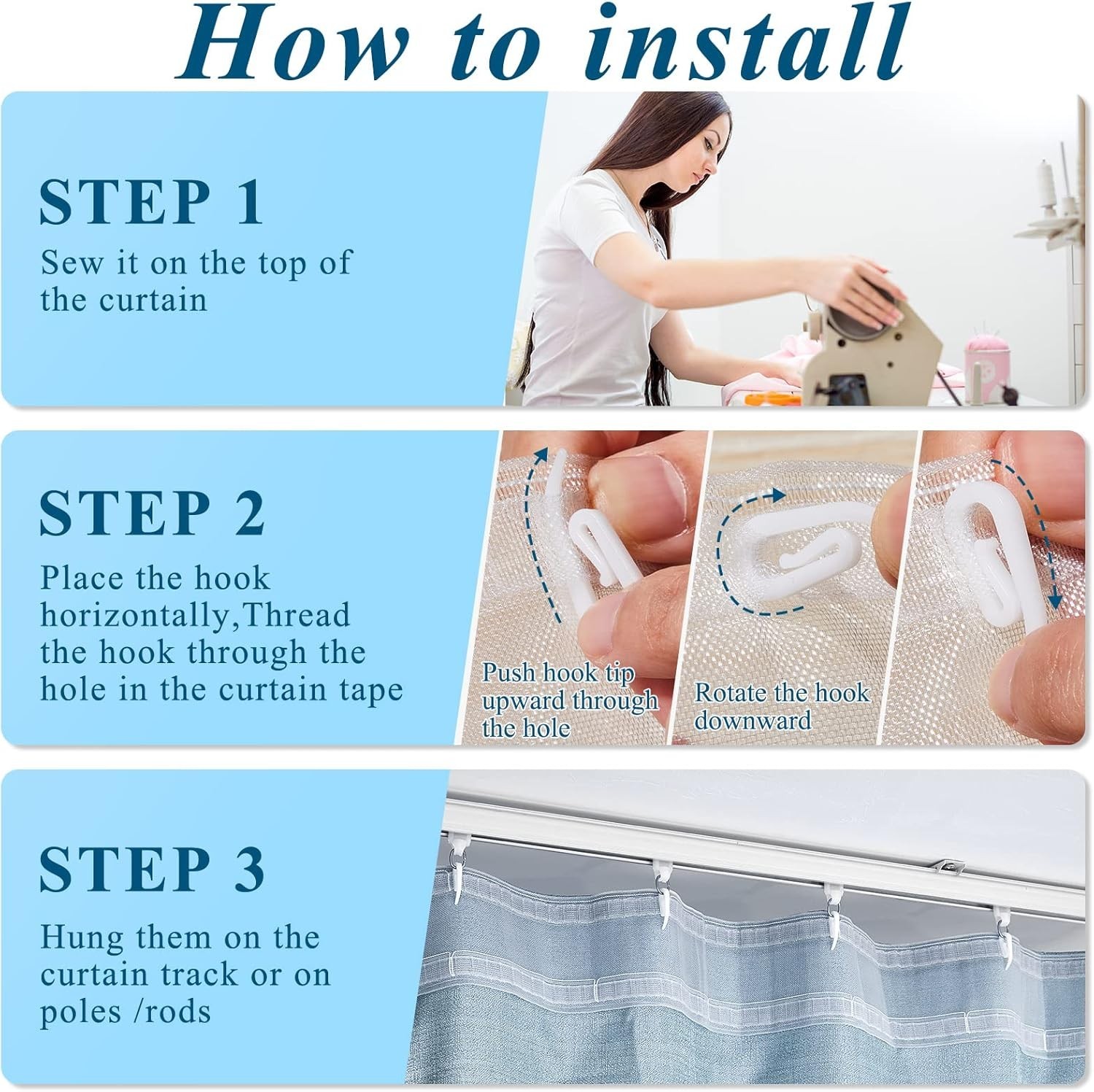 How to install

STEP 1

Sew it on the top of the curtain

STEP 2

Place the hook horizontally,Thread the hook through the hole in the curtain tape

Push hook tip upward through the hole

Rotate the hook downward

STEP 3

Hung them on the curtain track or on poles /rods