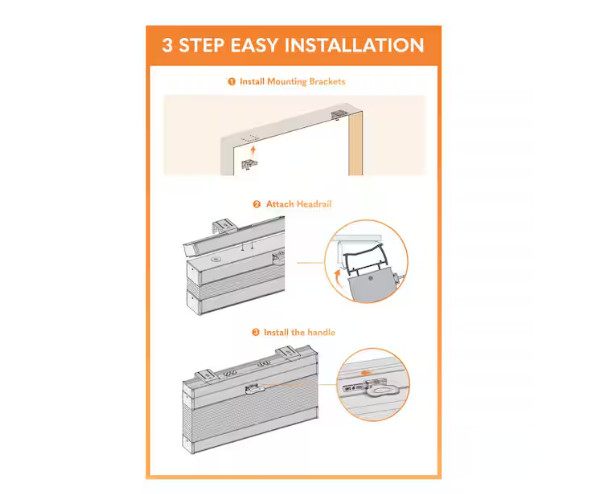 3 STEP EASY INSTALLATION

❶ Install Mounting Brackets

❷ Attach Headrail

❸ Install the handle