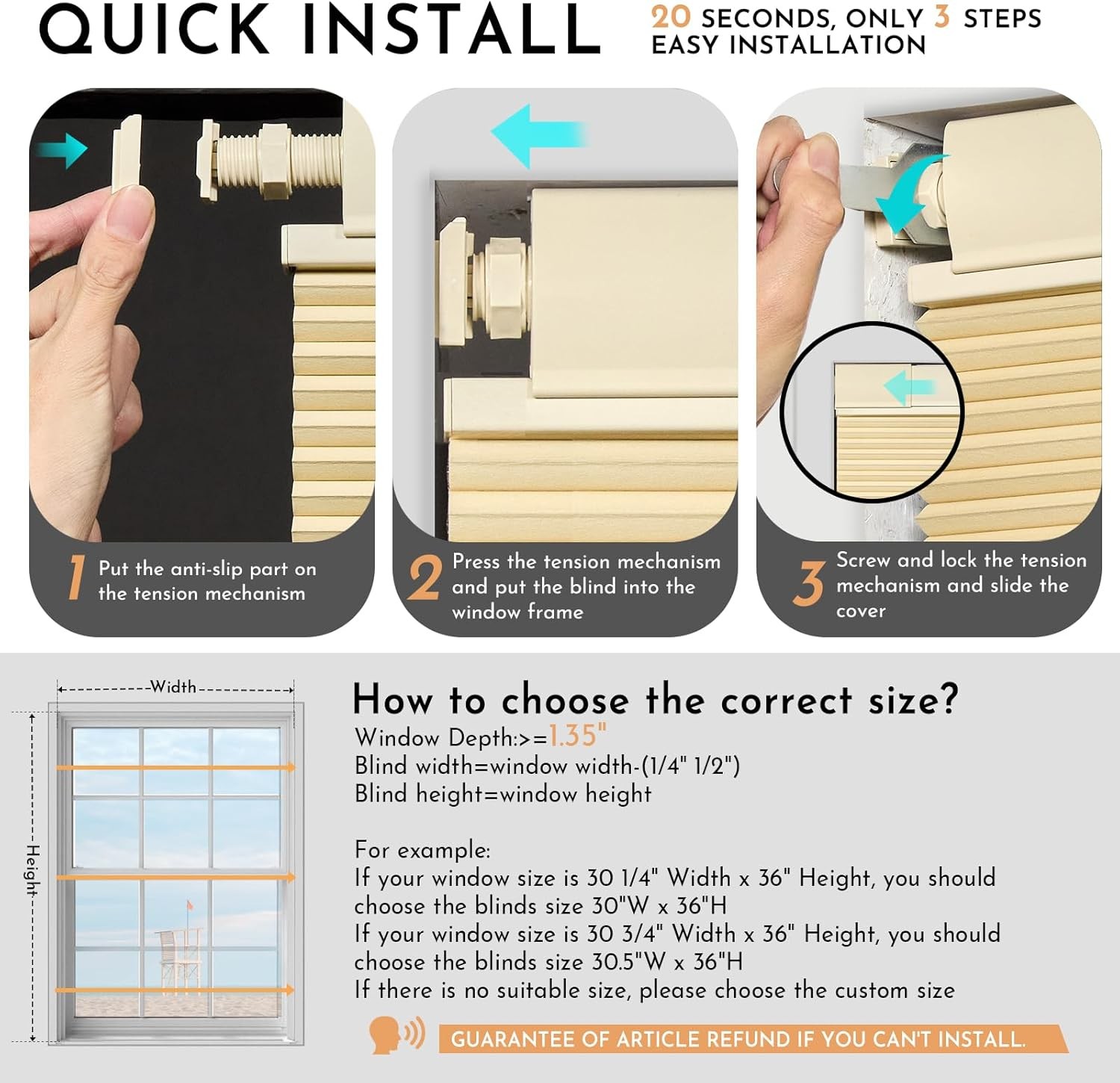 QUICK INSTALL

20 SECONDS, ONLY 3 STEPS
EASY INSTALLATION

1 Put the anti-slip part on the tension mechanism

2 Press the tension mechanism and put the blind into the window frame

3 Screw and lock the tension mechanism and slide the cover

Width

Height

How to choose the correct size?

Window Depth:>=1.35"
Blind width=window width-(1/4" 1/2")
Blind height=window height

For example:
If your window size is 30 1/4" Width x 36" Height, you should choose the blinds size 30"W x 36"H
If your window size is 30 3/4" Width x 36" Height, you should choose the blinds size 30.5"W x 36"H
If there is no suitable size, please choose the custom size

GUARANTEE OF ARTICLE REFUND IF YOU CAN'T INSTALL.