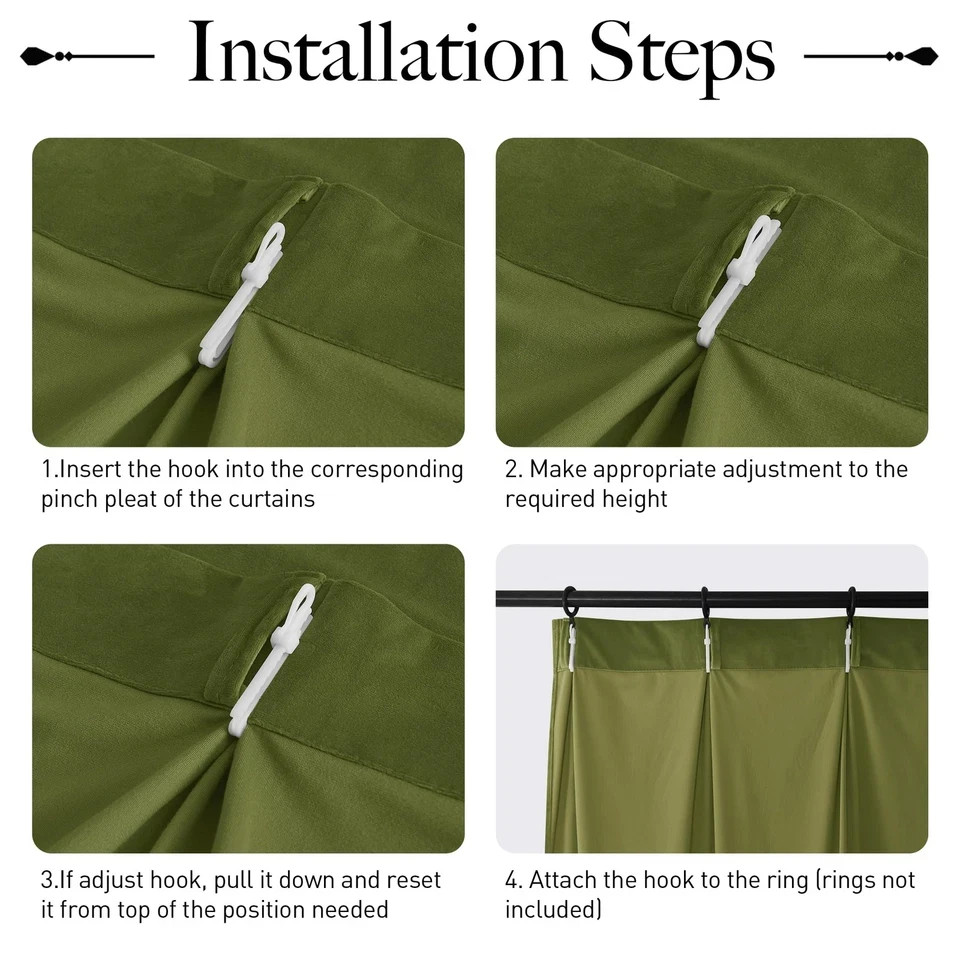 Installation Steps

1.Insert the hook into the corresponding pinch pleat of the curtains

2. Make appropriate adjustment to the required height

3.If adjust hook, pull it down and reset it from top of the position needed

4. Attach the hook to the ring (rings not included)