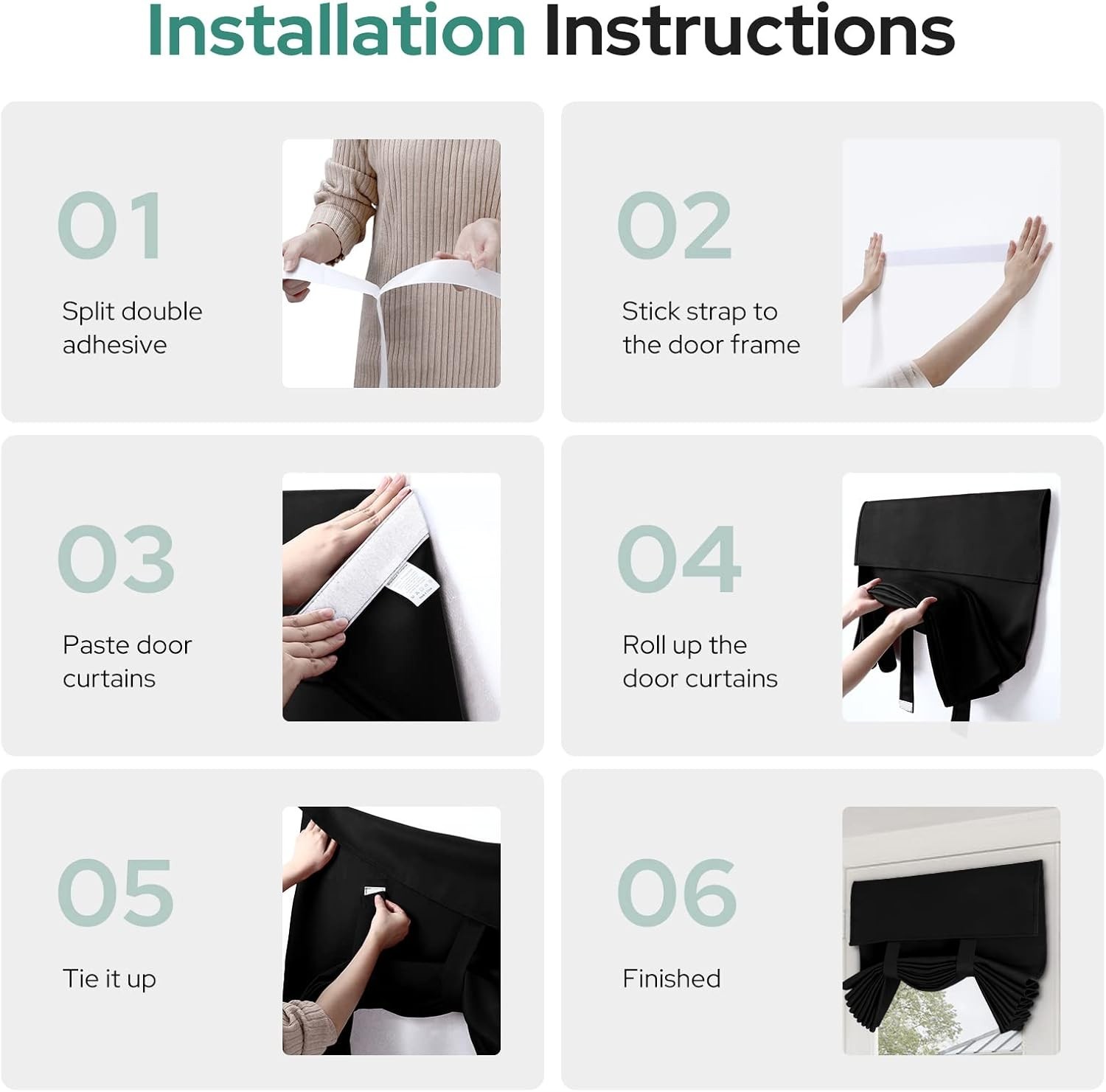 Installation Instructions

01

Split double adhesive

02

Stick strap to the door frame

03

Paste door curtains

04

Roll up the door curtains

05

Tie it up

06

Finished