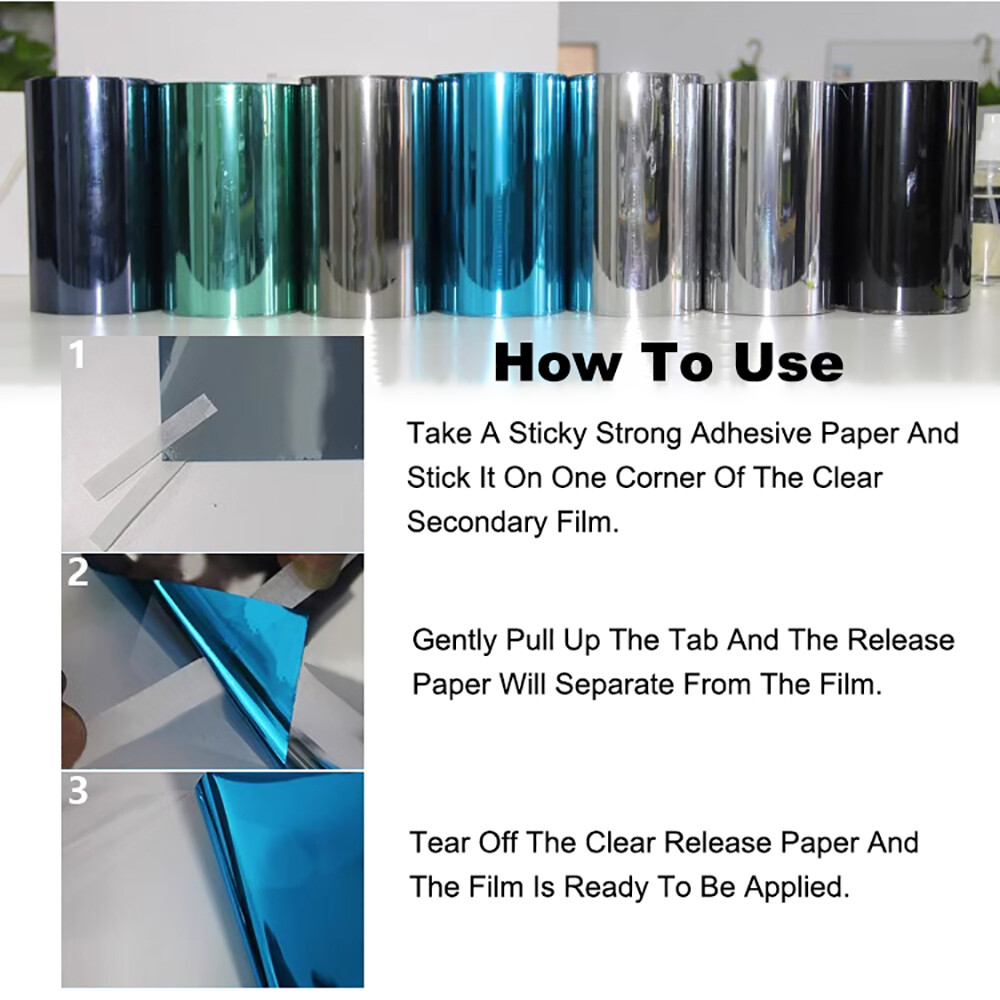 How To Use

1

Take A Sticky Strong Adhesive Paper And Stick It On One Corner Of The Clear Secondary Film.

2

Gently Pull Up The Tab And The Release Paper Will Separate From The Film.

3

Tear Off The Clear Release Paper And The Film Is Ready To Be Applied.